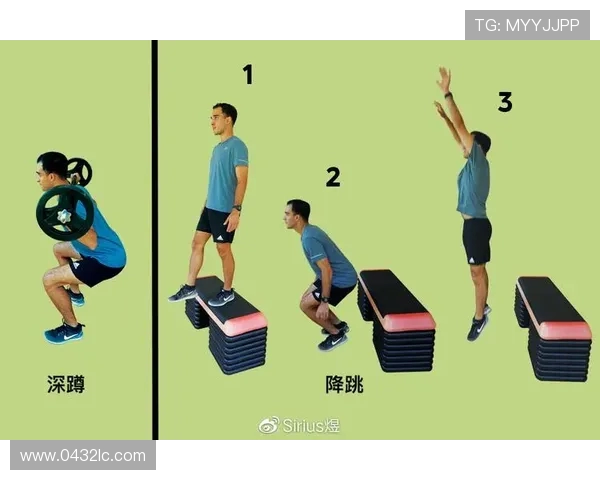 TG: MYYJJPP

1

2

3

深蹲

降跳

Sirius煜

www.0432lc.com